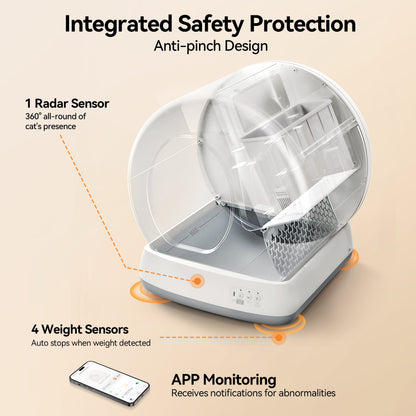 Integrated Safety Protection
Anti-pinch Design

1 Radar Sensor
360° all-round of cat's presence

4 Weight Sensors
Auto stops when weight detected

APP Monitoring
Receives notifications for abnormalities